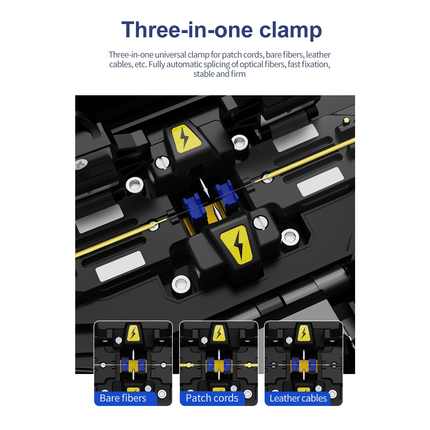 Three-in-one clamp

Three-in-one universal clamp for patch cords, bare fibers, leather cables, etc. Fully automatic splicing of optical fibers, fast fixation, stable and firm

Bare fibers

Patch cords

Leather cables