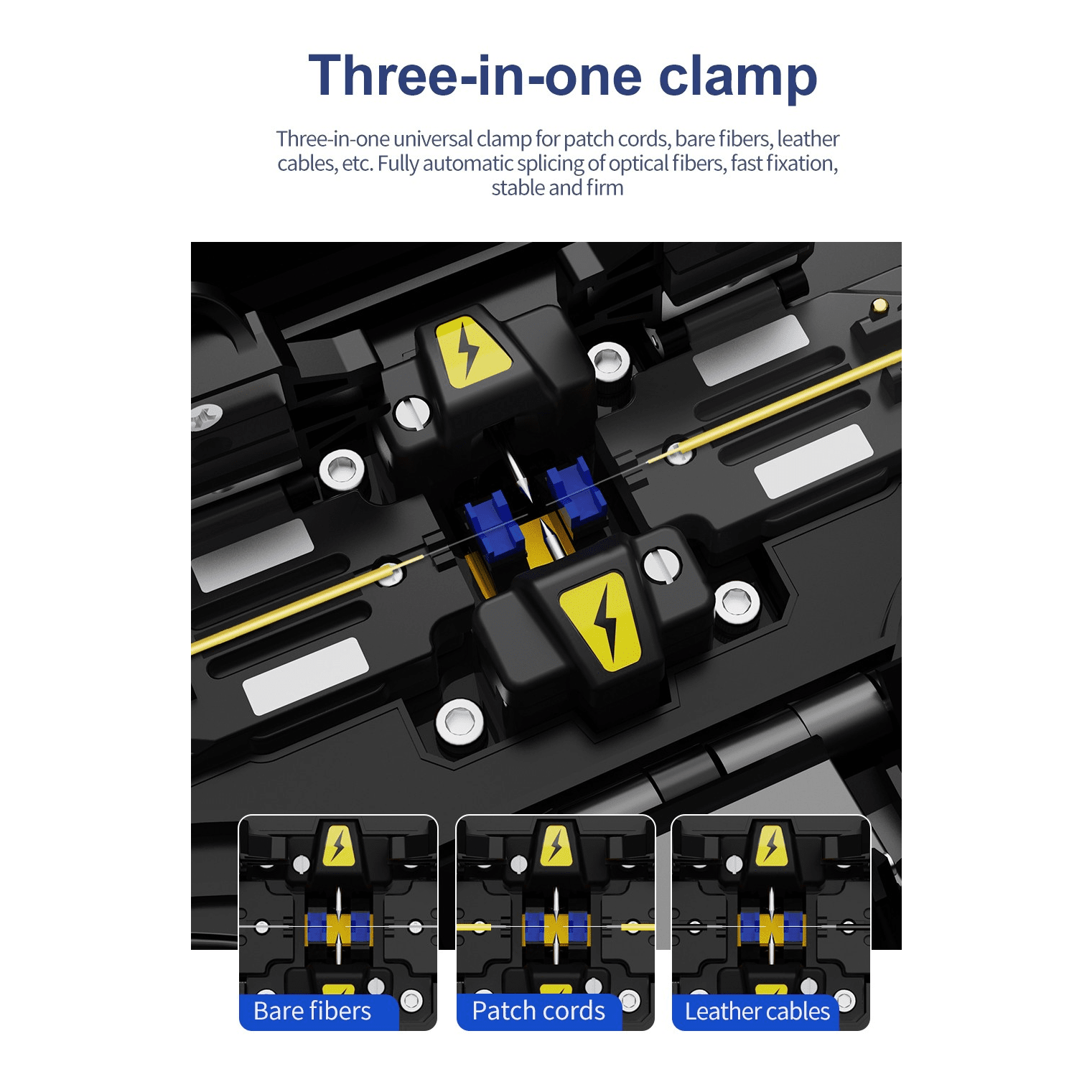 Three-in-one clamp

Three-in-one universal clamp for patch cords, bare fibers, leather cables, etc. Fully automatic splicing of optical fibers, fast fixation, stable and firm

Bare fibers

Patch cords

Leather cables