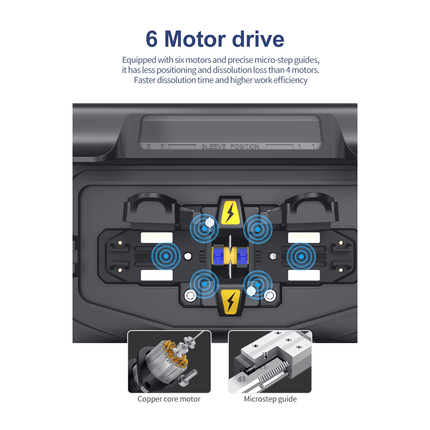 6 Motor drive

Equipped with six motors and precise micro-step guides, it has less positioning and dissolution loss than 4 motors. Faster dissolution time and higher work efficiency

SLEEVE POSITION

Copper core motor

Microstep guide